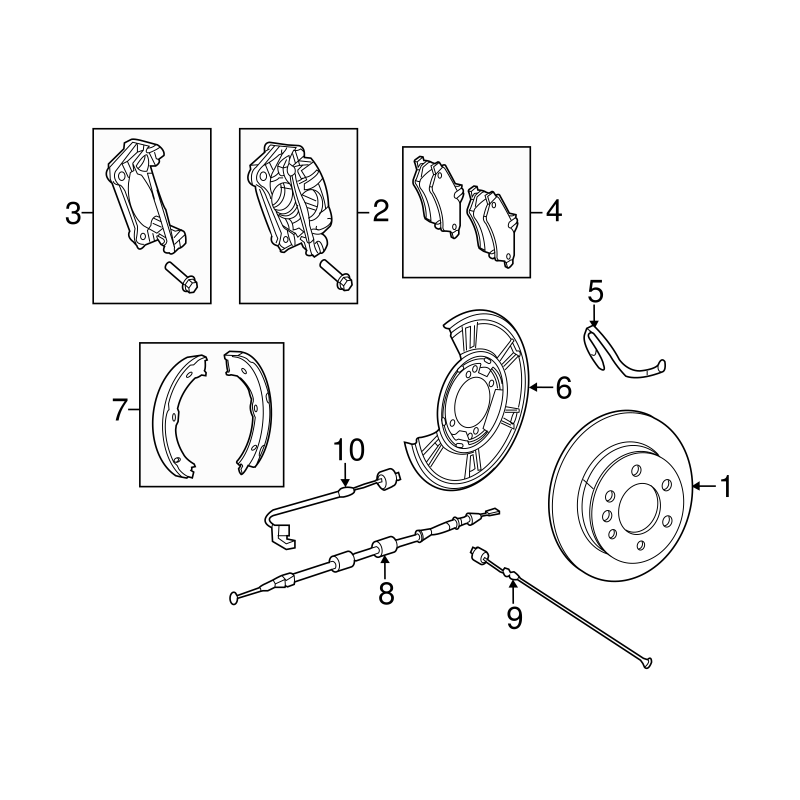 3
2
4
5
7
6
10
1
8
9