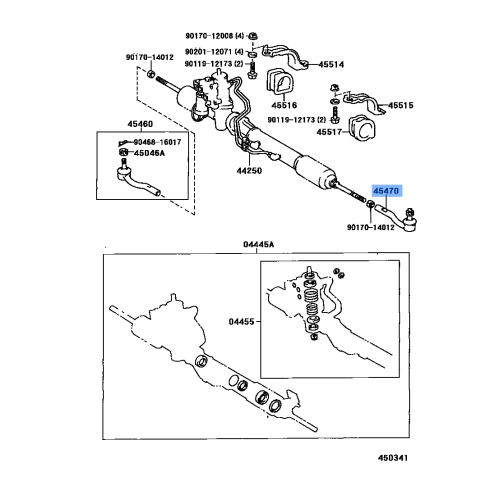 90170-12008 (4)
90201-12071 (4)
90119-12173 (2)
90170-14012
45514
45516
45515
90119-12173 (2)
45517
45460
90468-16017
45046A
44250
45470
90170-14012
04445A
04455
450341