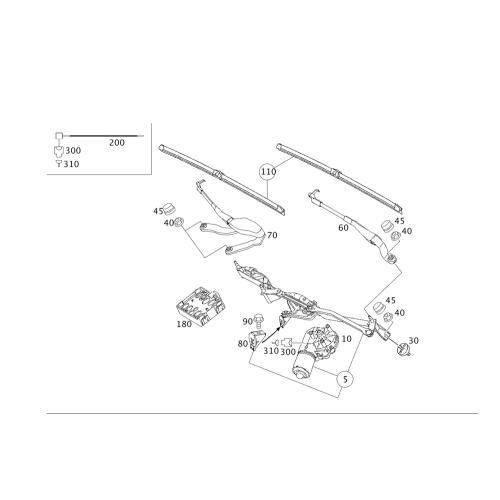 200
300
310
110
45
40
70
60
45
40
45
40
180
90
80
310 300
10
30
5