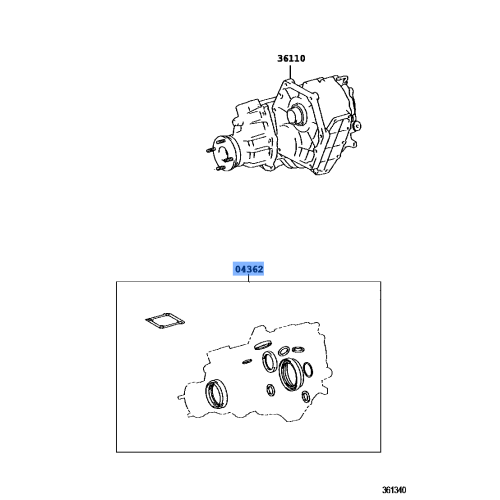 36110

04362

361340