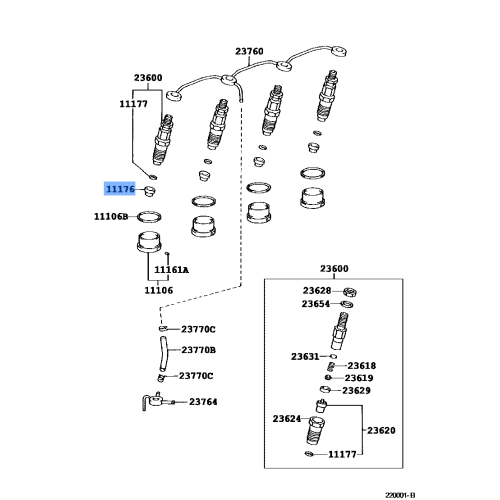 23760
23600
11177
11176
11106B
11161A
11106
23770C
23770B
23770C
23764
23600
23628
23654
23631
23618
23619
23629
23624
23620
11177
220001-B