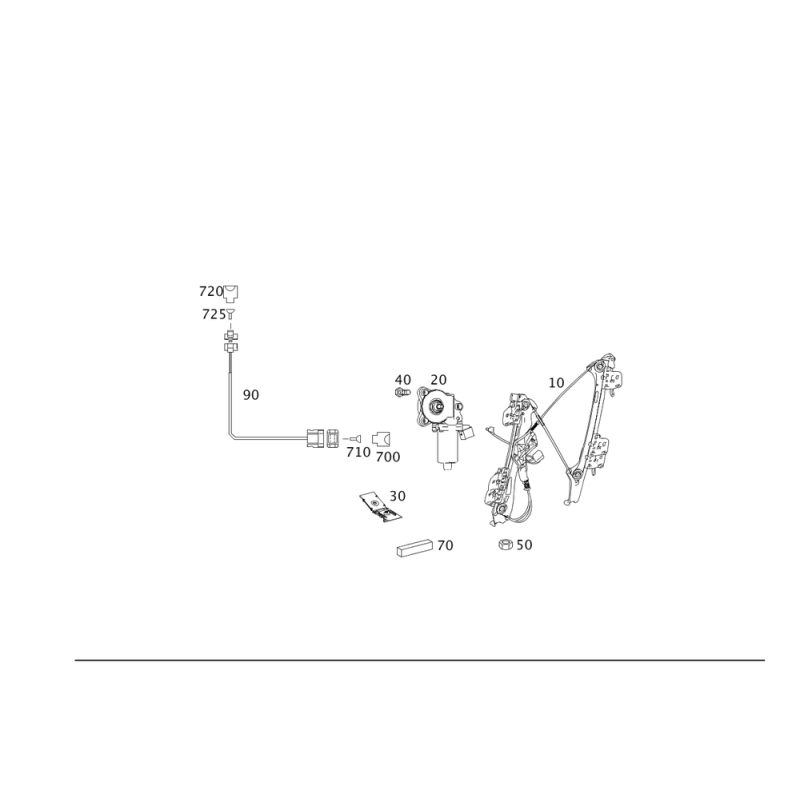 720
725
90
40
20
10
710
700
30
70
50