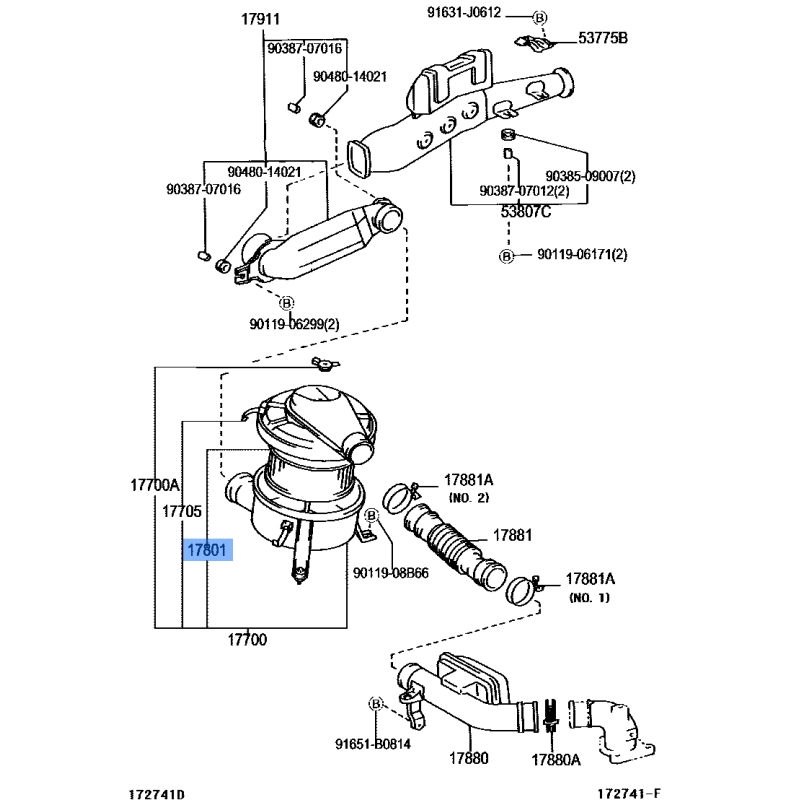 17911
91631-J0612
B
53775B
90387-07016
90480-14021
90480-14021
90387-07016
90385-09007(2)
90387-07012(2)
53807C
B
90119-06171(2)
B
90119-06299(2)
17700A
17705
17801
17881A
(NO. 2)
B
17881
90119-08B66
17881A
(NO. 1)
17700
B
91651-B0814
17880
17880A
172741D
172741-F