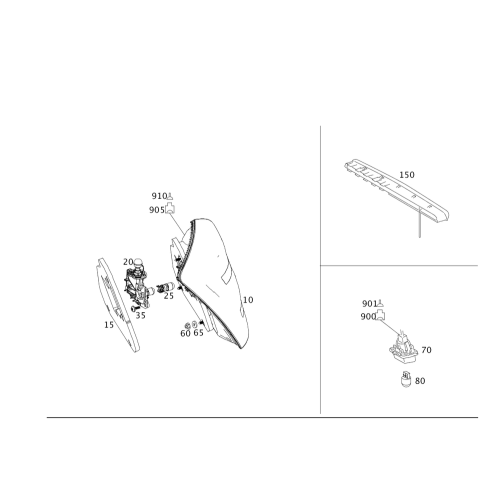 910
905
20
25
10
35
15
60 65
150
901
900
70
80