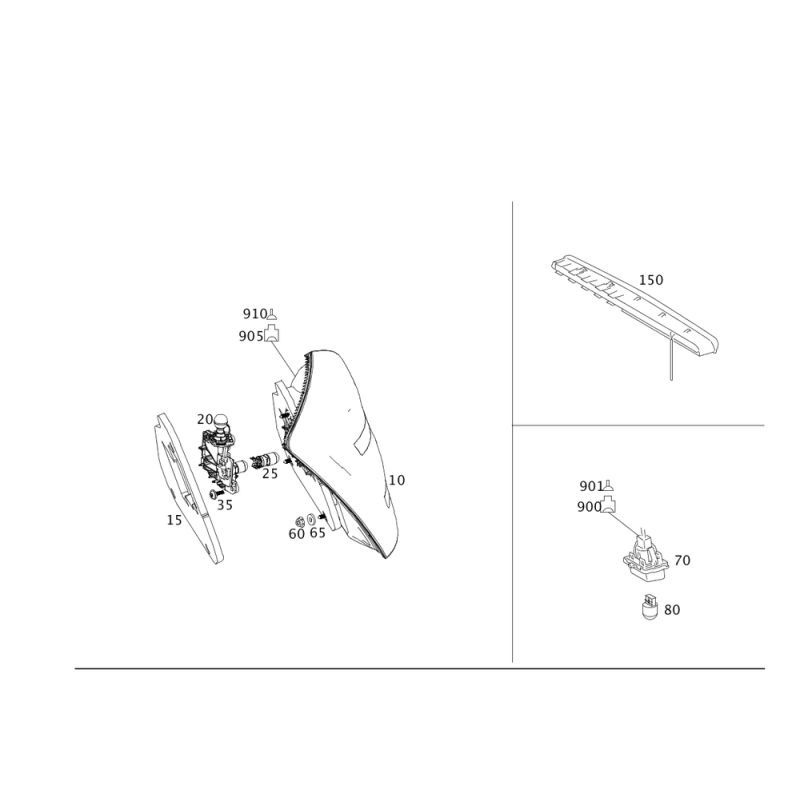 910
905
20
25
10
35
15
60
65
150
901
900
70
80