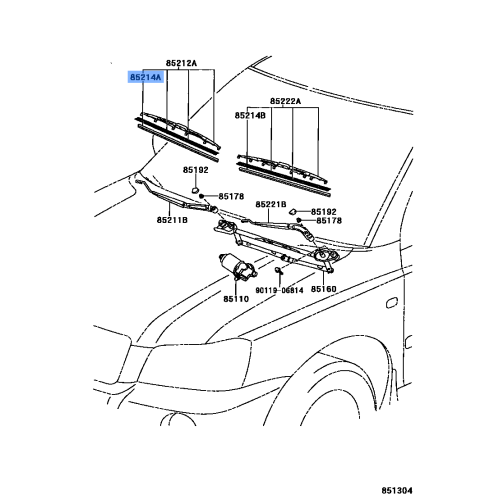 85212A
85214A
85222A
85214B
85192
85178
85221B
85192
85178
85211B
85110
90119-06814
85160
851304