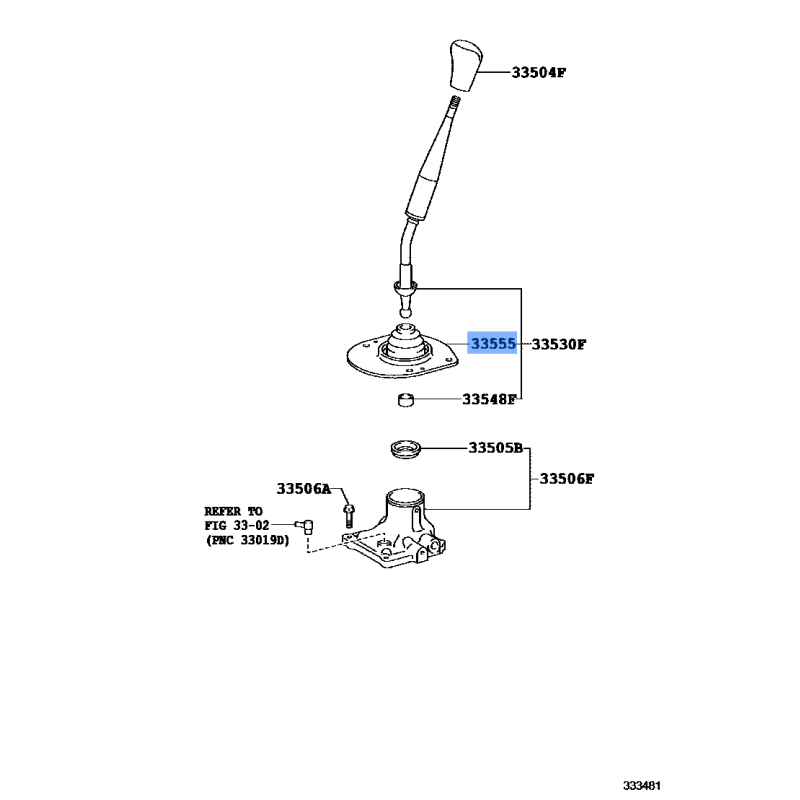 33504F

33555

33530F

33548F

33505B

33506F

33506A

REFER TO
FIG 33-02
(PNC 33019D)

333481