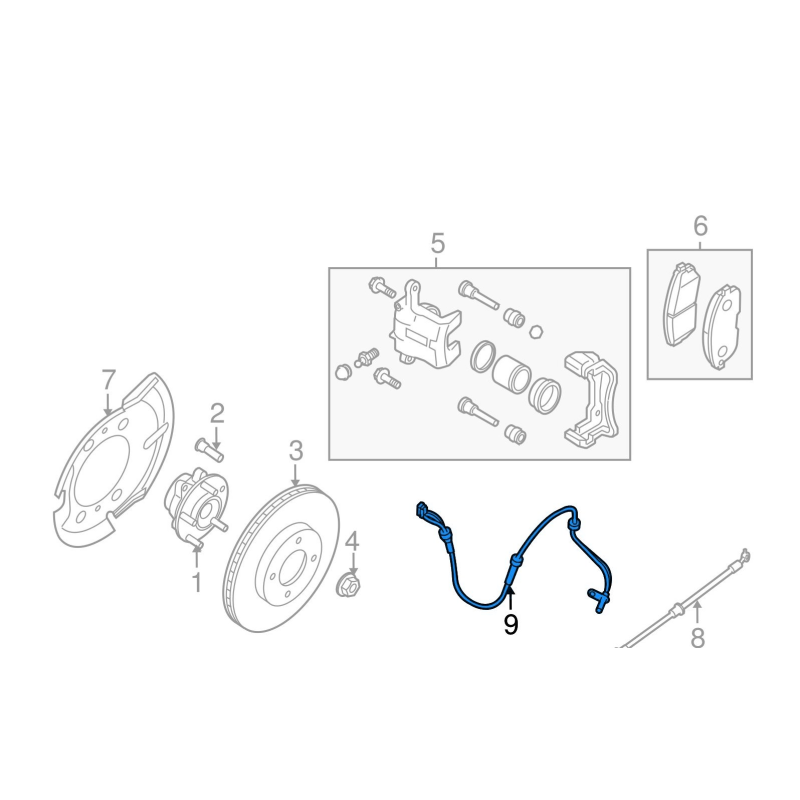 5
6
7
2
3
4
1
9
8