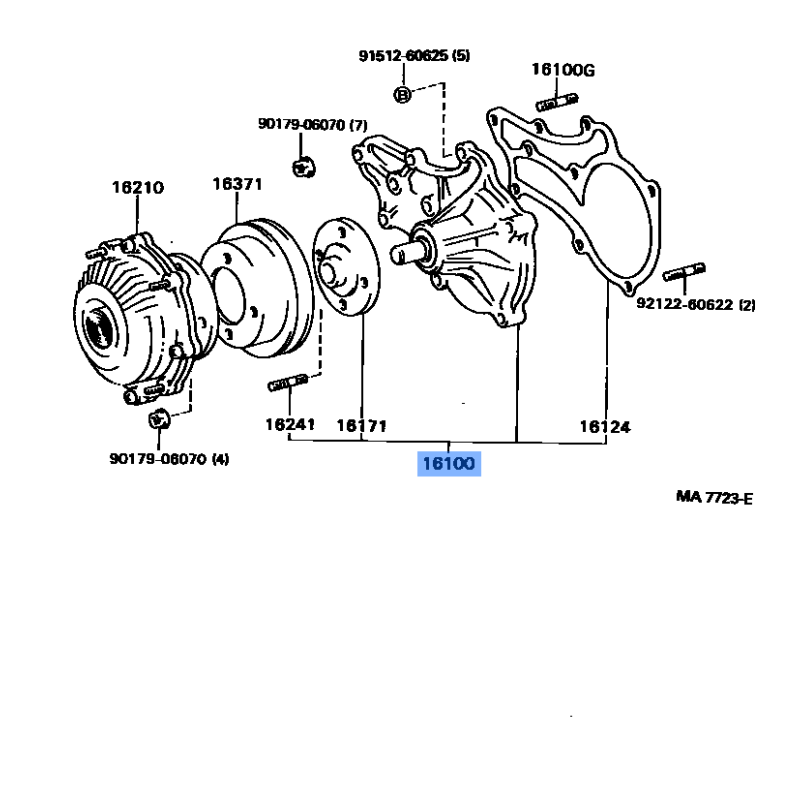 91512-60625 (5)

B

16100G

90179-06070 (7)

16210

16371

92122-60622 (2)

16241

16171

16124

90179-06070 (4)

16100

MA 7723-E