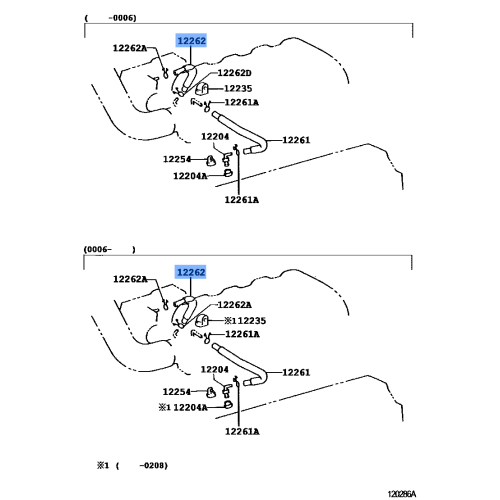 (        -0006)

12262
12262A
12262D
12235
12261A
12204
12261
12254
12204A
12261A

(0006-        )

12262
12262A
12262A
※1 12235
12261A
12204
12261
12254
※1 12204A
12261A

※1 (        -0208)

120286A