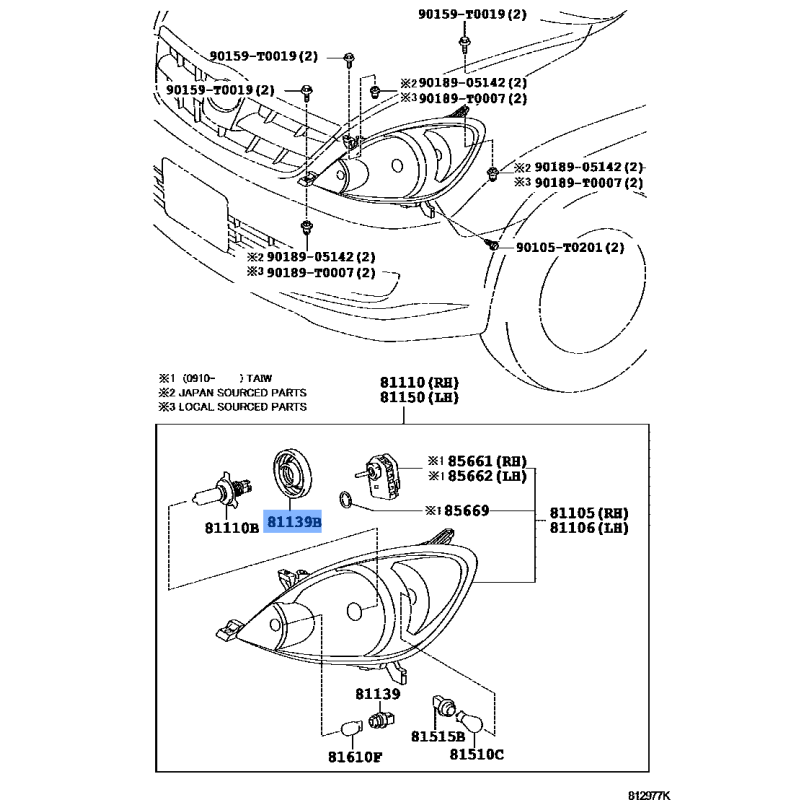 90159-T0019(2)
90159-T0019(2)
90159-T0019(2)
※2 90189-05142(2)
※3 90189-T0007(2)
※2 90189-05142(2)
※3 90189-T0007(2)
90105-T0201(2)
※2 90189-05142(2)
※3 90189-T0007(2)

※1 (0910- ) TAIW
※2 JAPAN SOURCED PARTS
※3 LOCAL SOURCED PARTS

81110(RH)
81150(LH)

※1 85661(RH)
※1 85662(LH)
※1 85669
81105(RH)
81106(LH)
81110B
81139B
81139
81515B
81510C
81610F

812977K