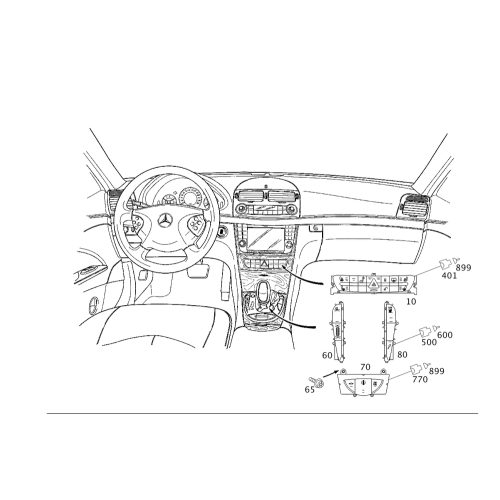 899
401
10
600
500
60
80
70
899
770
65