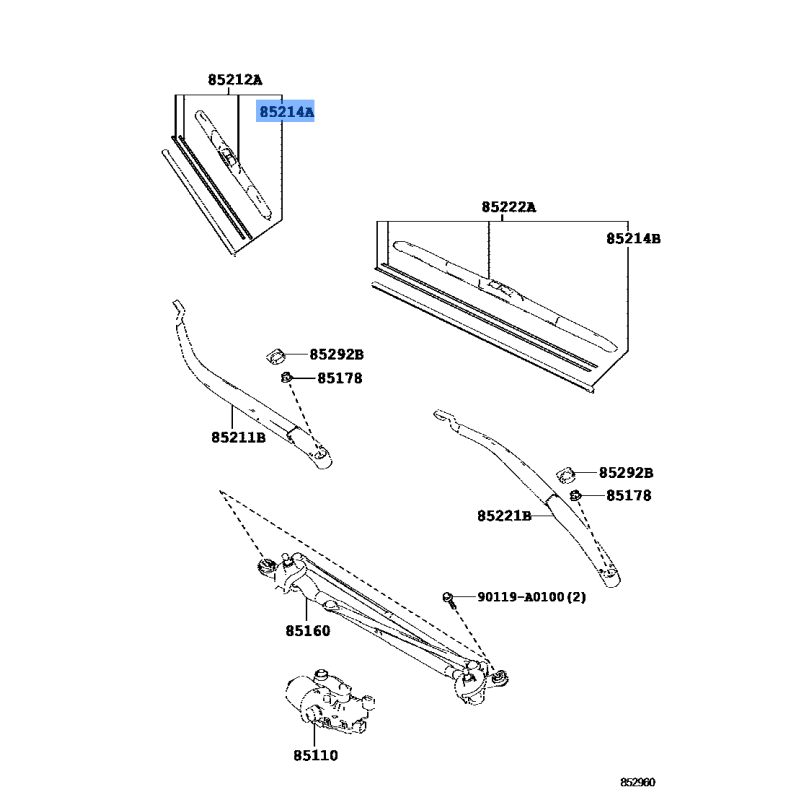 85212A
85214A
85222A
85214B
85292B
85178
85211B
85292B
85178
85221B
90119-A0100(2)
85160
85110
852960