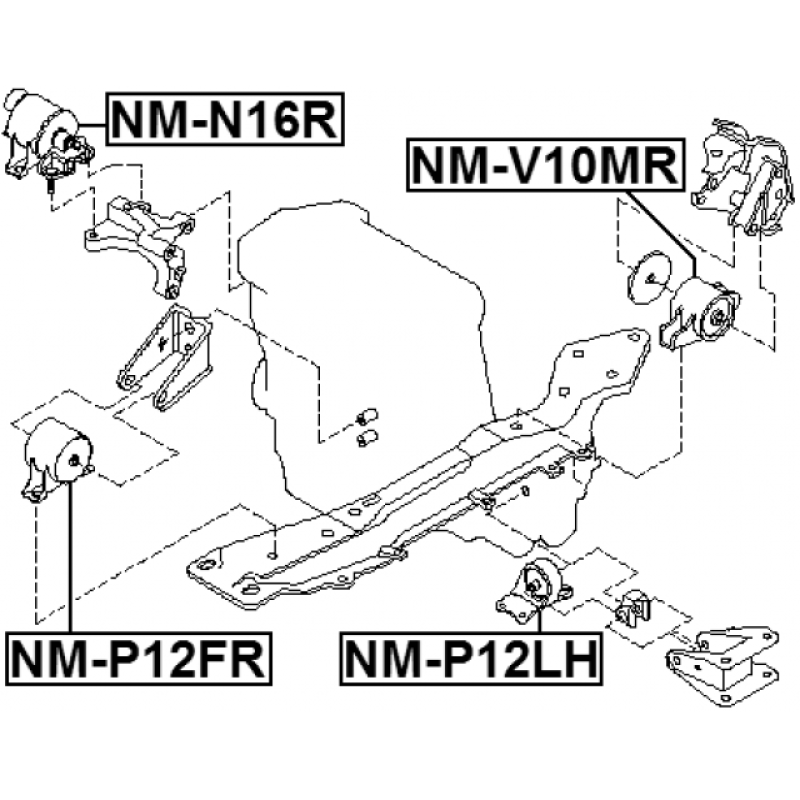 NM-N16R

NM-V10MR

NM-P12FR

NM-P12LH