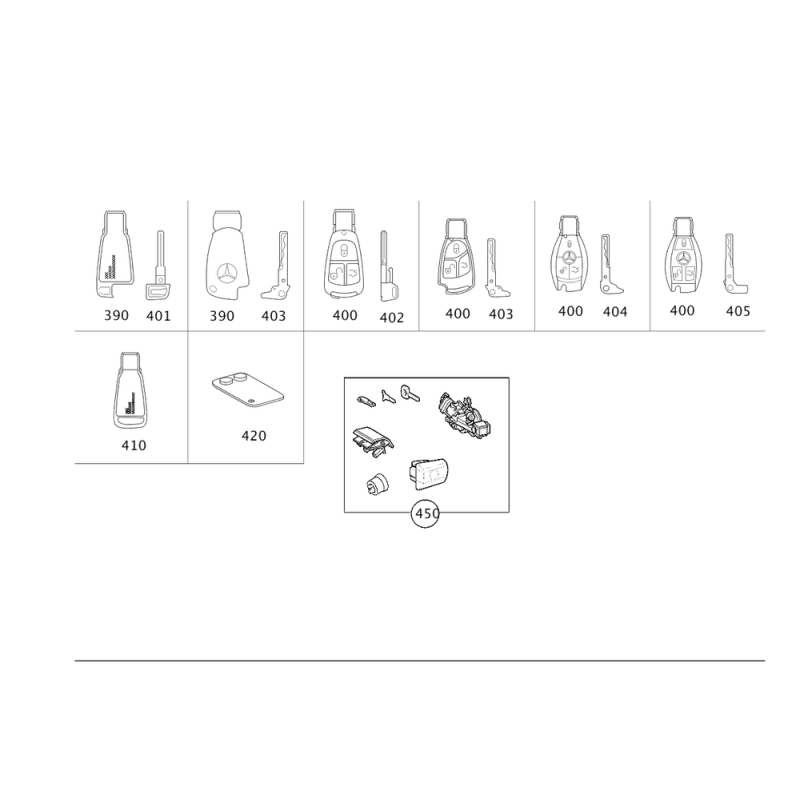 390 401
390 403
400 402
400 403
400 404
400 405
410
420
450