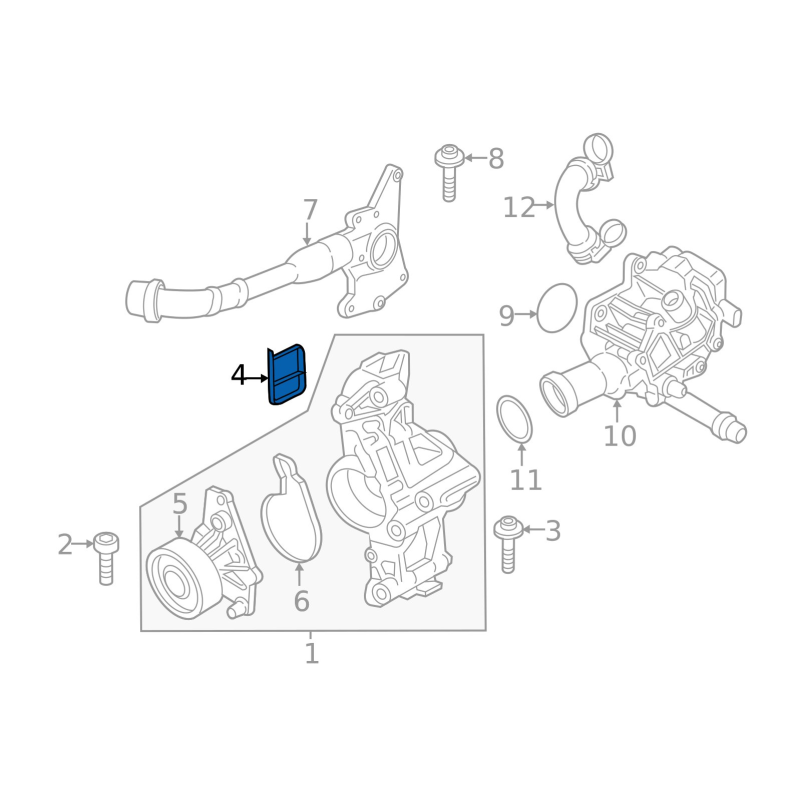 8
7
12
9
4
10
11
5
2
3
6
1