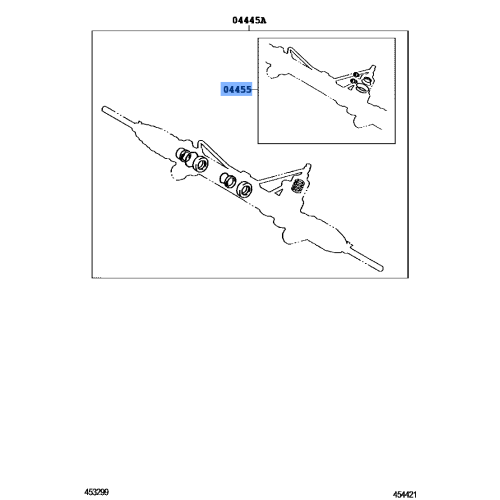 04445A

04455

453299

454421