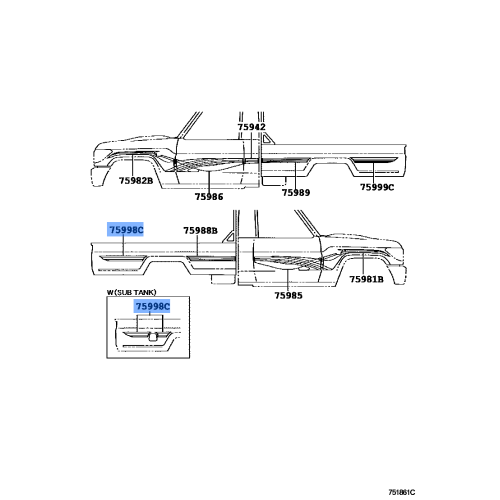 75942
75982B
75986
75989
75999C
75998C
75988B
75981B
75985
W(SUB TANK)
75998C
751861C