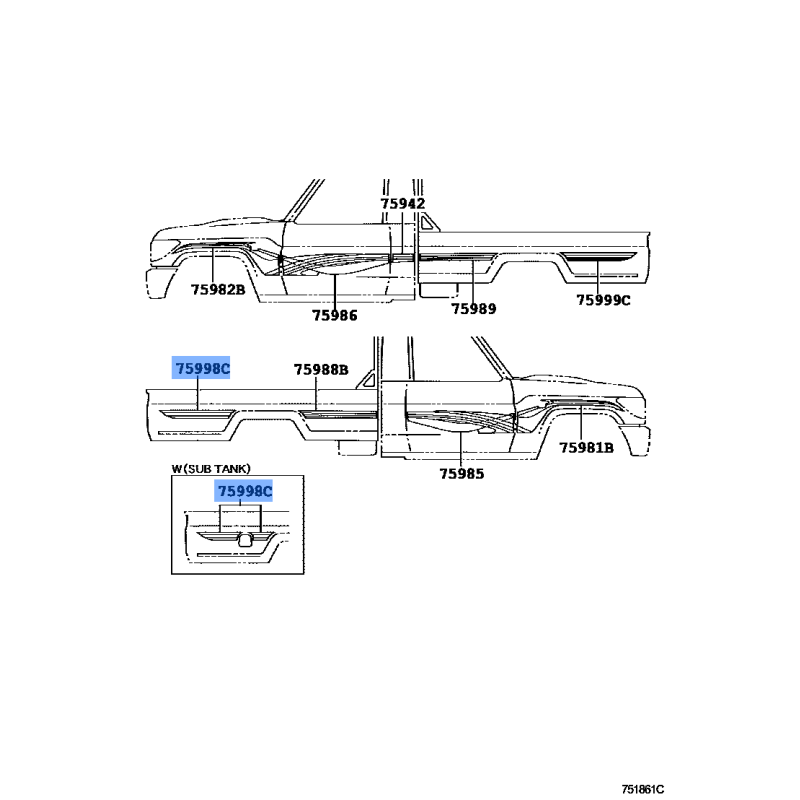 75942
75982B
75986
75989
75999C
75998C
75988B
75981B
75985
W(SUB TANK)
75998C
751861C