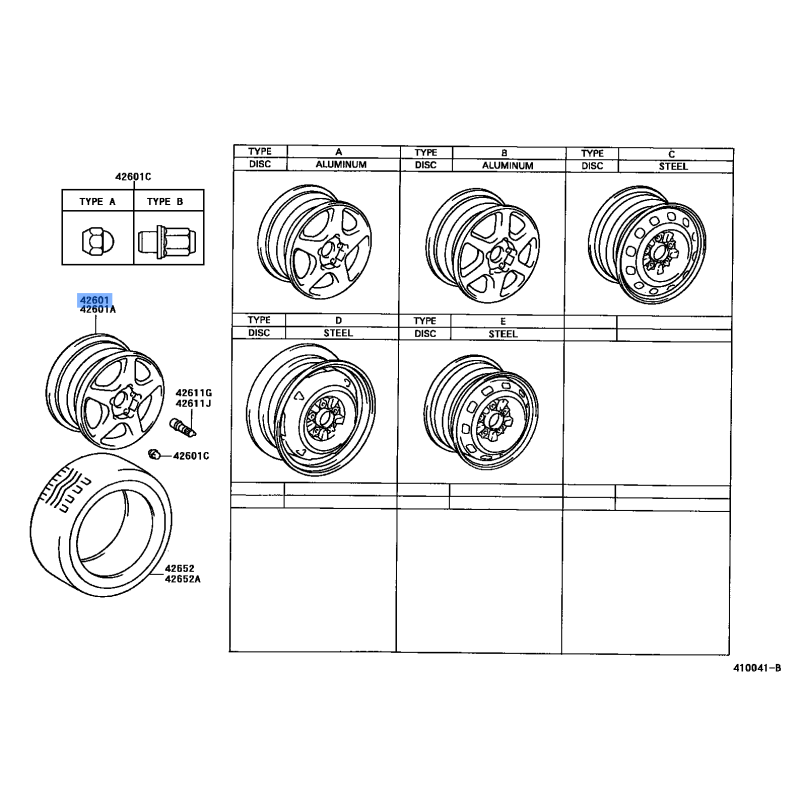 42601C

| TYPE A | TYPE B |
|---|---|

42601
42601A

42611G
42611J

42601C

42652
42652A

| TYPE | A | TYPE | B | TYPE | C |
|---|---|---|---|---|---|
| DISC | ALUMINUM | DISC | ALUMINUM | DISC | STEEL |

| TYPE | D | TYPE | E | | |
|---|---|---|---|---|---|
| DISC | STEEL | DISC | STEEL | | |

410041-B