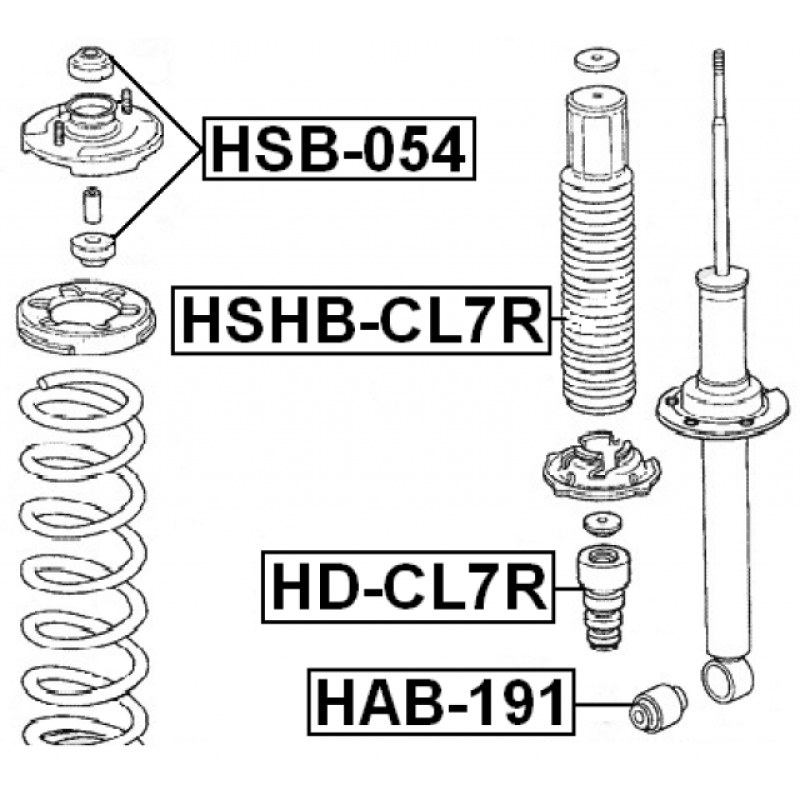 HSB-054

HSHB-CL7R

HD-CL7R

HAB-191