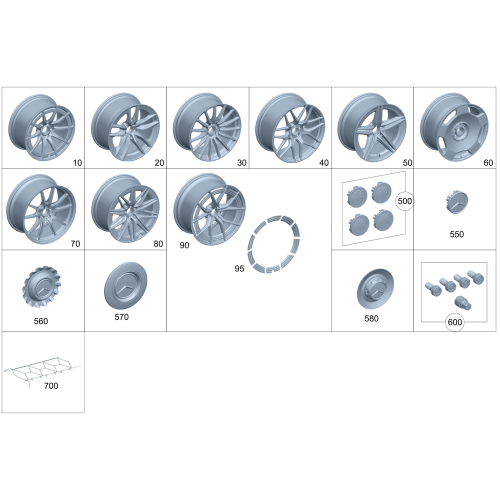 10
20
30
40
50
60
70
80
90
95
500
550
560
570
580
600
700