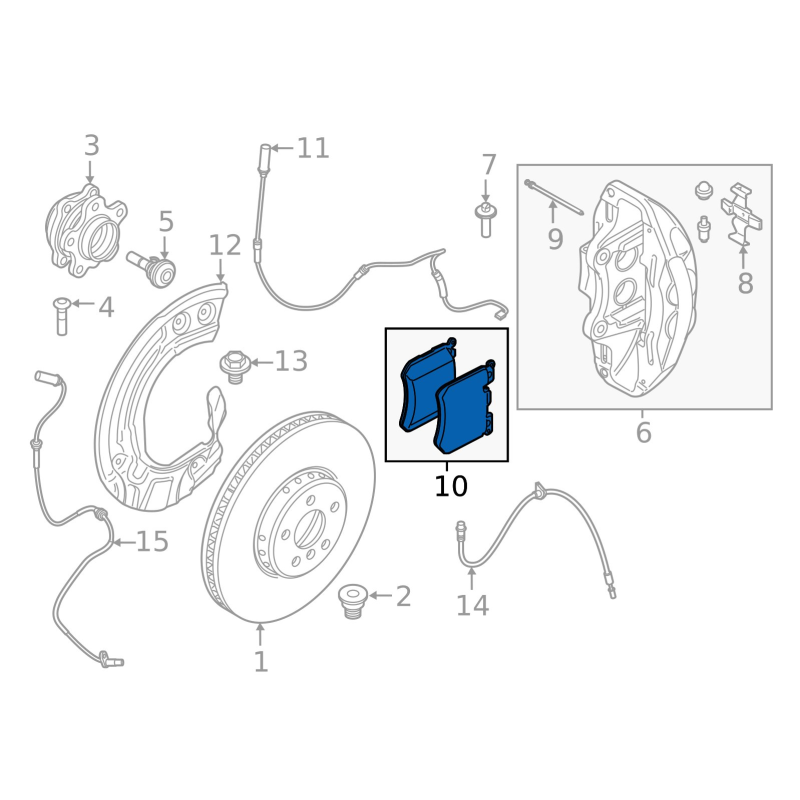 3
11
7
5
12
9
8
4
13
6
10
15
2
14
1