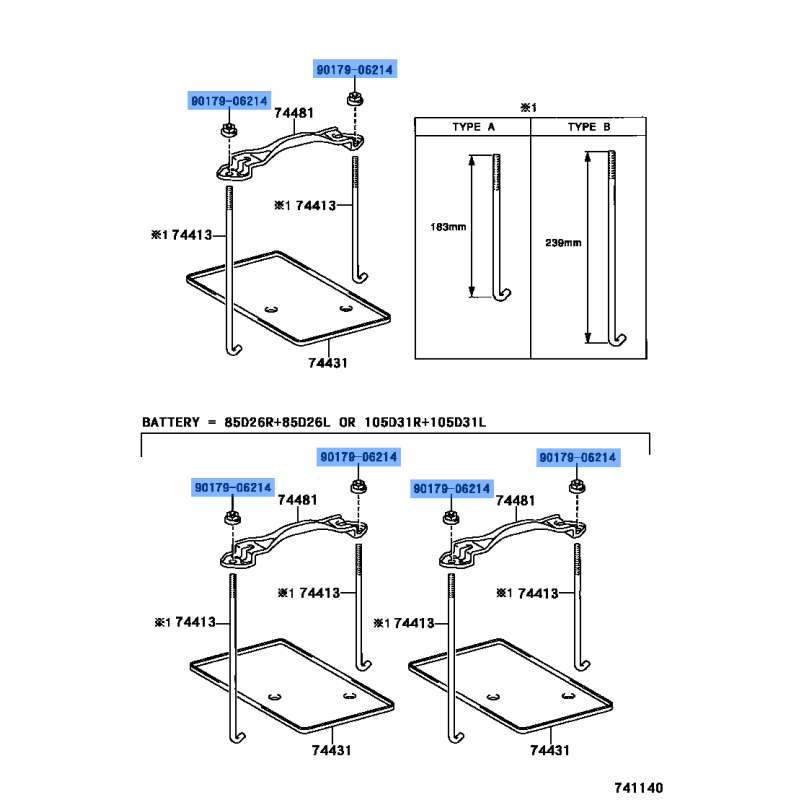 90179-06214

90179-06214

74481

※1 74413

※1 74413

74431

※1

| TYPE A | TYPE B |
|---|---|
| 183mm | 239mm |

BATTERY = 85D26R+85D26L OR 105D31R+105D31L

90179-06214

90179-06214

74481

※1 74413

※1 74413

74431

90179-06214

90179-06214

74481

※1 74413

※1 74413

74431

741140