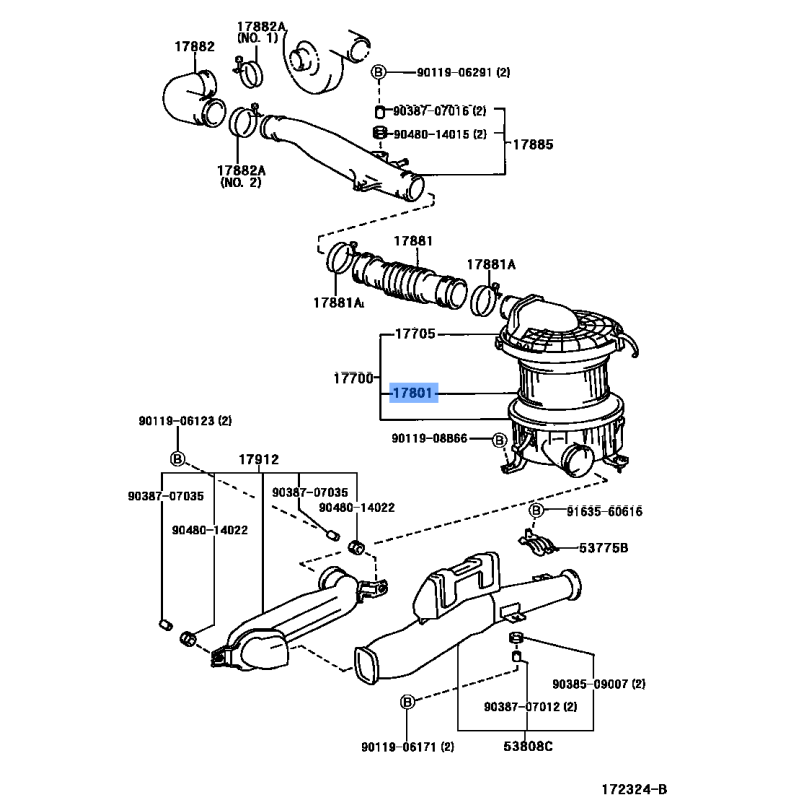 17882
17882A
(NO. 1)
B
90119-06291 (2)
90387-07016 (2)
90480-14015 (2)
17885
17882A
(NO. 2)
17881
17881A
17881A
17705
17700
17801
90119-08B66
B
90119-06123 (2)
B
17912
90387-07035
90387-07035
90480-14022
90480-14022
B
91635-60616
53775B
90385-09007 (2)
90387-07012 (2)
B
90119-06171 (2)
53808C
172324-B