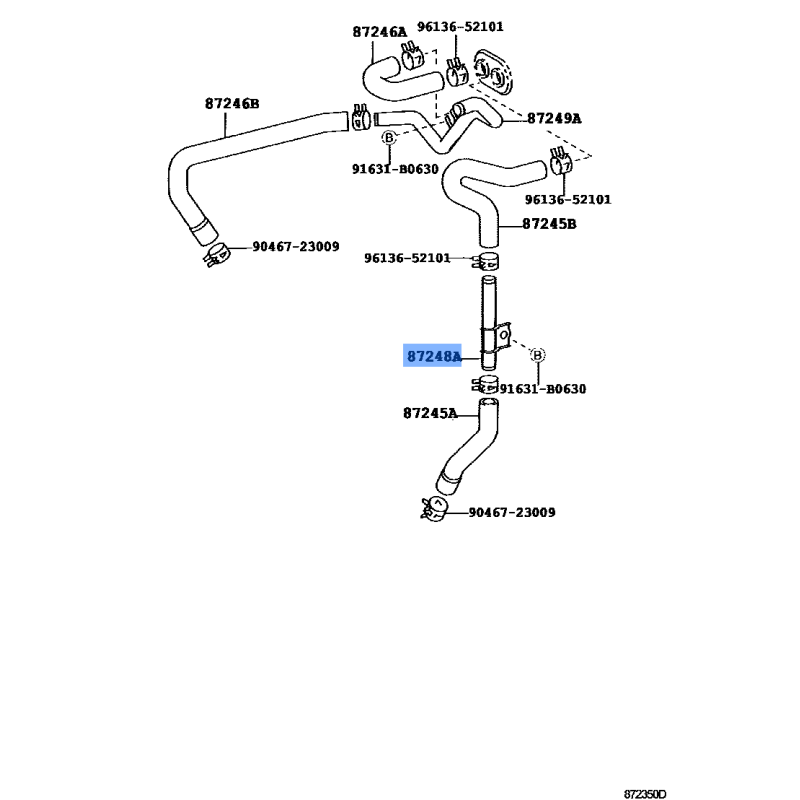 87246A
96136-52101
87246B
87249A
B
91631-B0630
96136-52101
87245B
90467-23009
96136-52101
87248A
B
91631-B0630
87245A
90467-23009
872350D