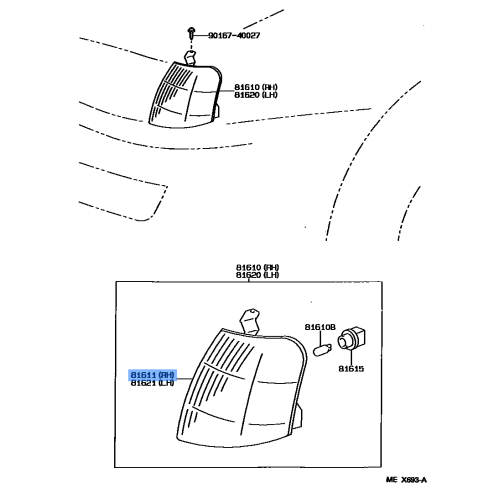 90167-40027

81610 (RH)
81620 (LH)

81610 (RH)
81620 (LH)

81610B

81615

81611 (RH)
81621 (LH)

ME X693-A