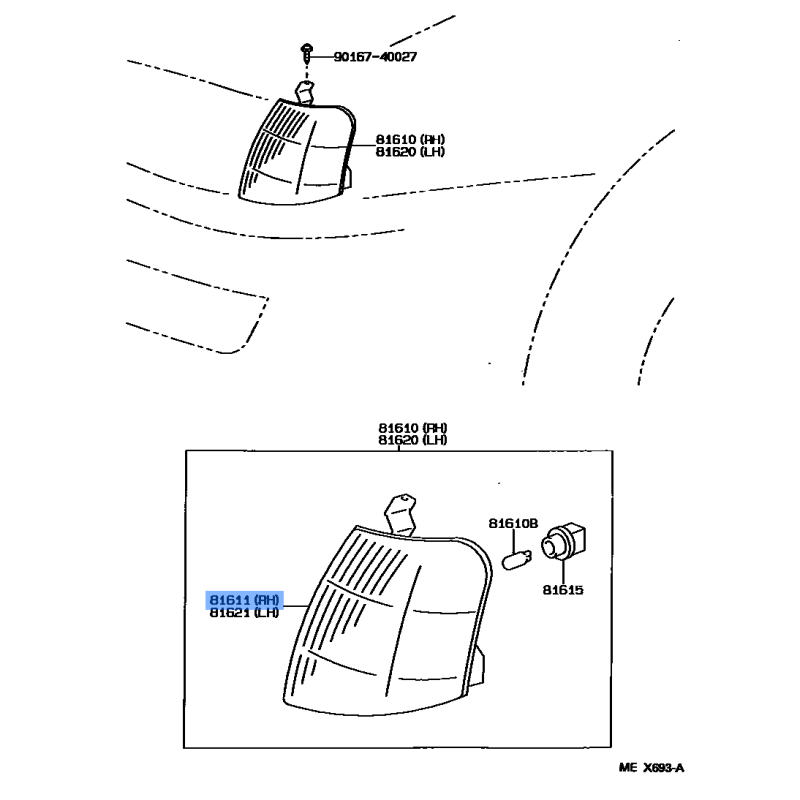 90167-40027

81610 (RH)
81620 (LH)

81610 (RH)
81620 (LH)

81610B

81615

81611 (RH)
81621 (LH)

ME X693-A