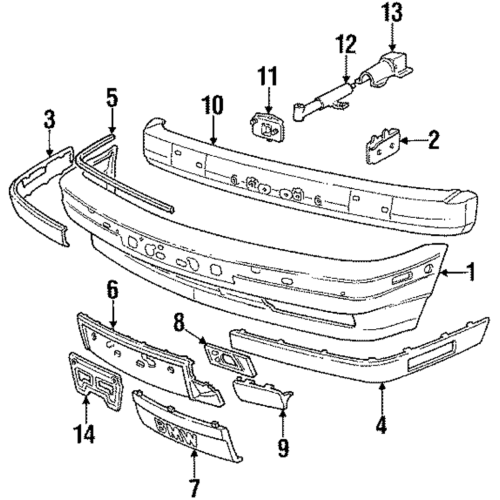 13
12
11
10
5
3
2
1
6
8
4
14
9
7
BMW