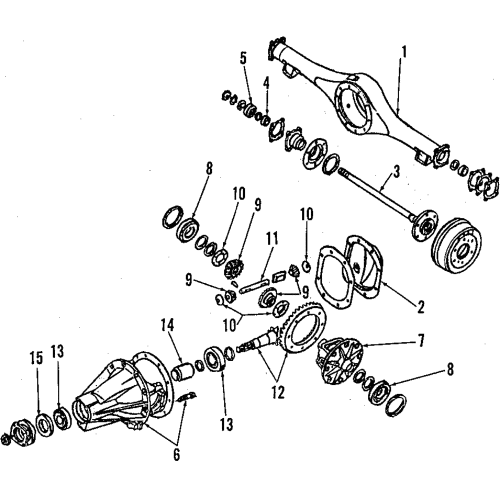 1
5
4
3
8
10
9
10
11
9
9
2
10
14
7
15
13
8
12
13
6