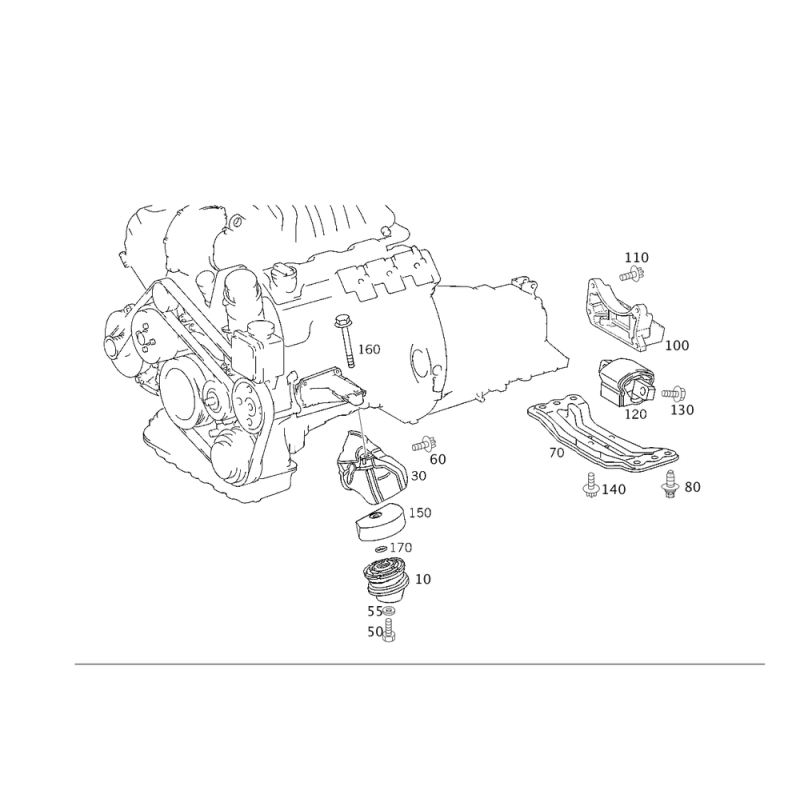 110
100
160
120
130
60
70
30
140
80
150
170
10
55
50