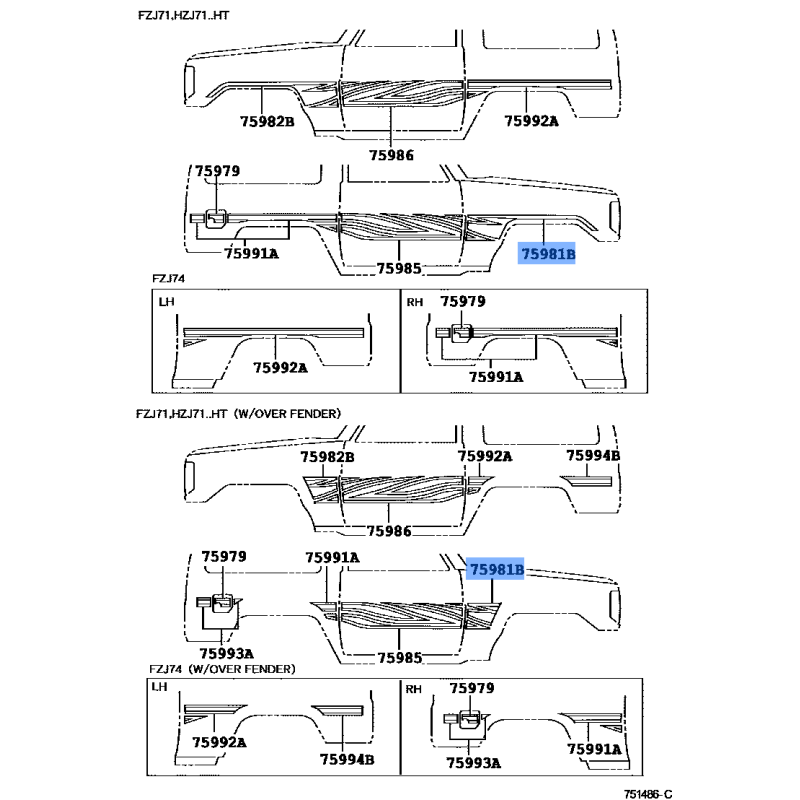 FZJ71,HZJ71..HT

75982B
75986
75992A

75979
75991A
75985
75981B

FZJ74

LH
75992A

RH
75979
75991A

FZJ71,HZJ71..HT (W/OVER FENDER)

75982B
75992A
75994B
75986

75979
75991A
75981B
75993A
75985

FZJ74 (W/OVER FENDER)

LH
75992A
75994B

RH
75979
75993A
75991A

751486-C