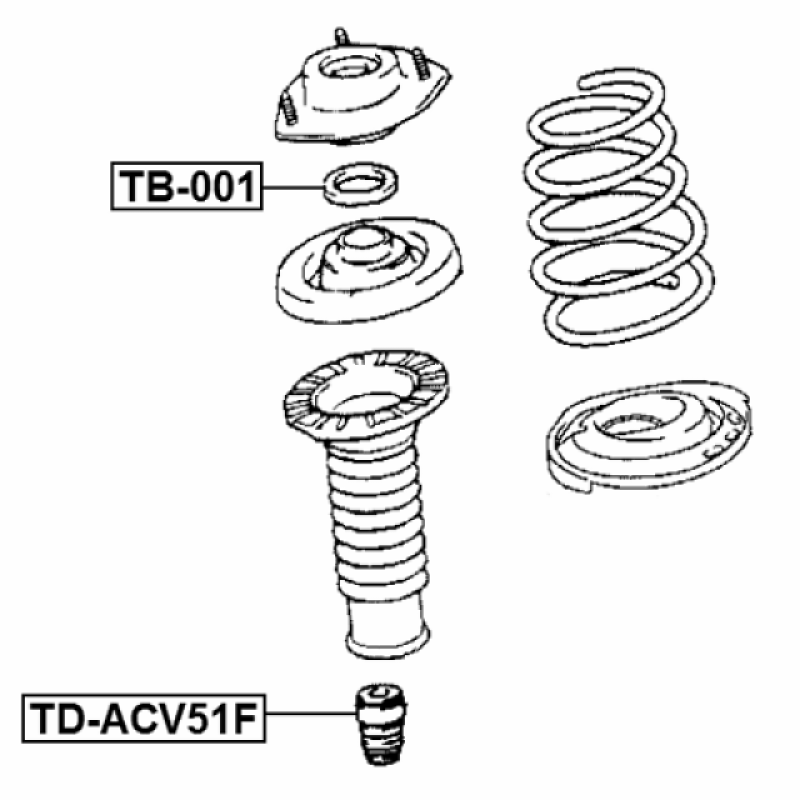 TB-001

TD-ACV51F