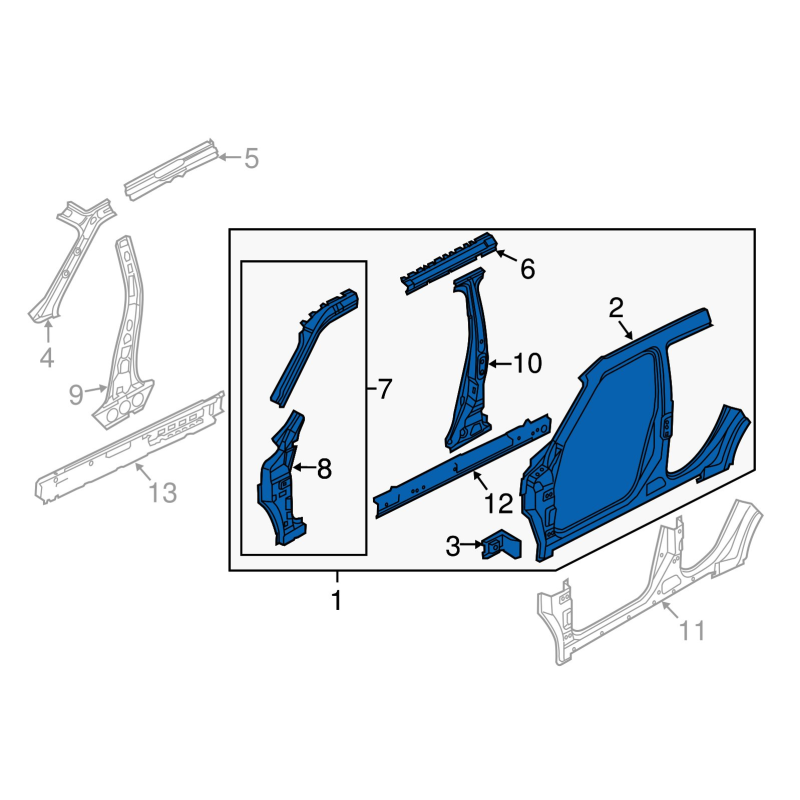 5
4
9
13
6
2
10
7
8
12
3
1
11