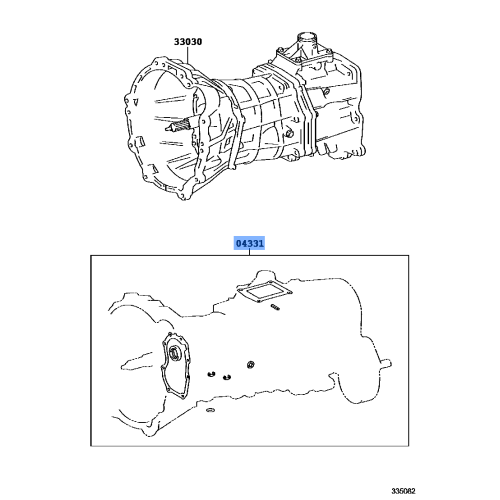 33030

04331

335082