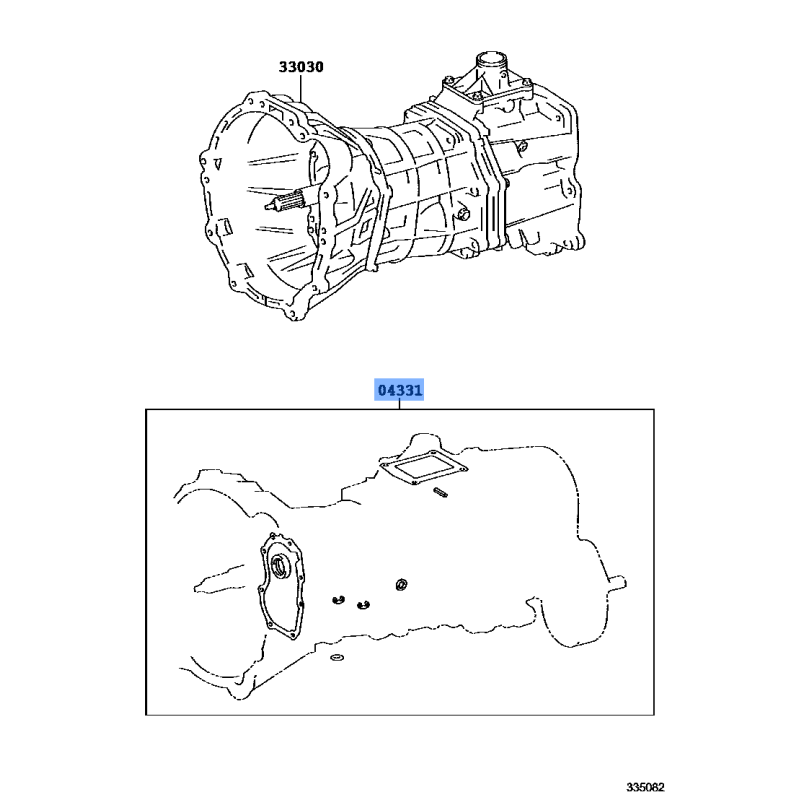 33030

04331

335082