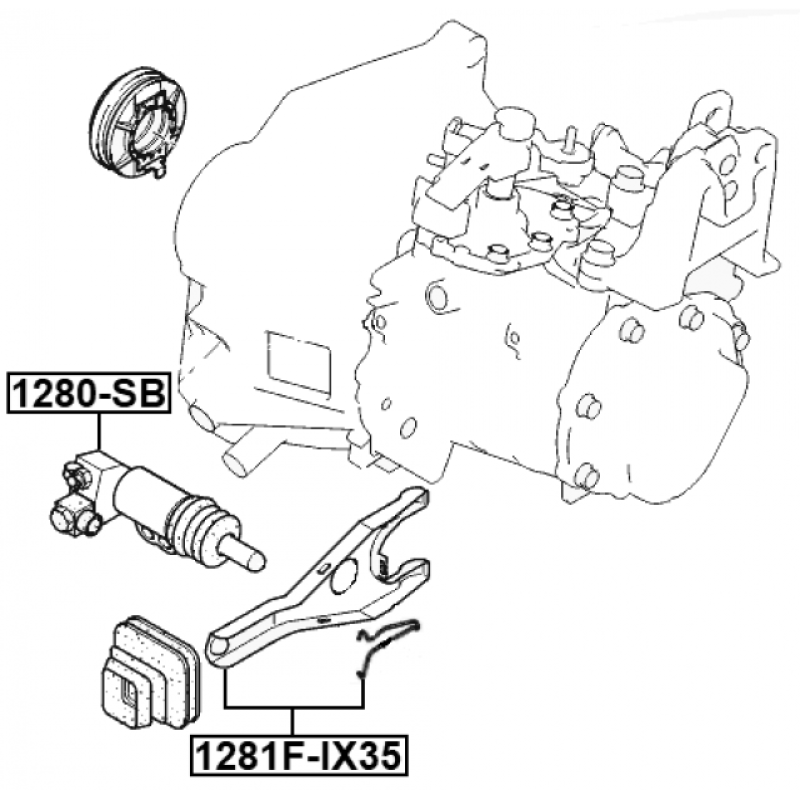 1280-SB

1281F-IX35