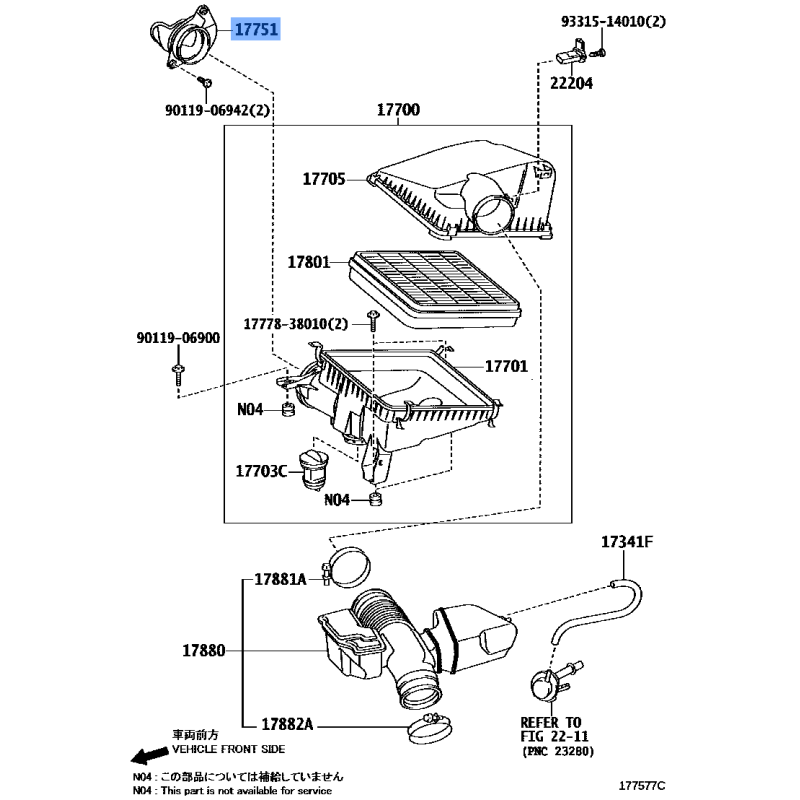 17751

93315-14010(2)

22204

90119-06942(2)

17700

17705

17801

17778-38010(2)

90119-06900

17701

N04

17703C

N04

17341F

17881A

17880

17882A

REFER TO FIG 22-11 (PNC 23280)

車両前方
VEHICLE FRONT SIDE

N04 : この部品については補給していません
N04 : This part is not available for service

177577C