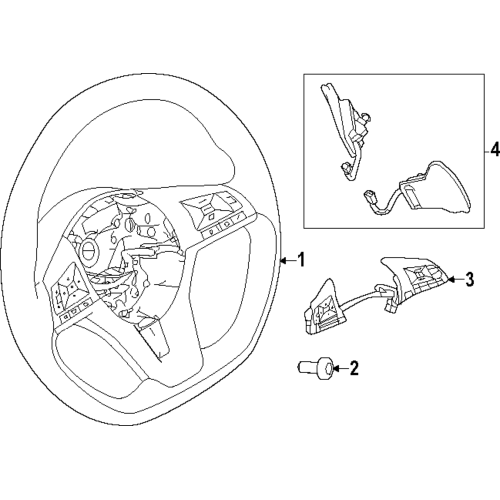 4
1
3
2