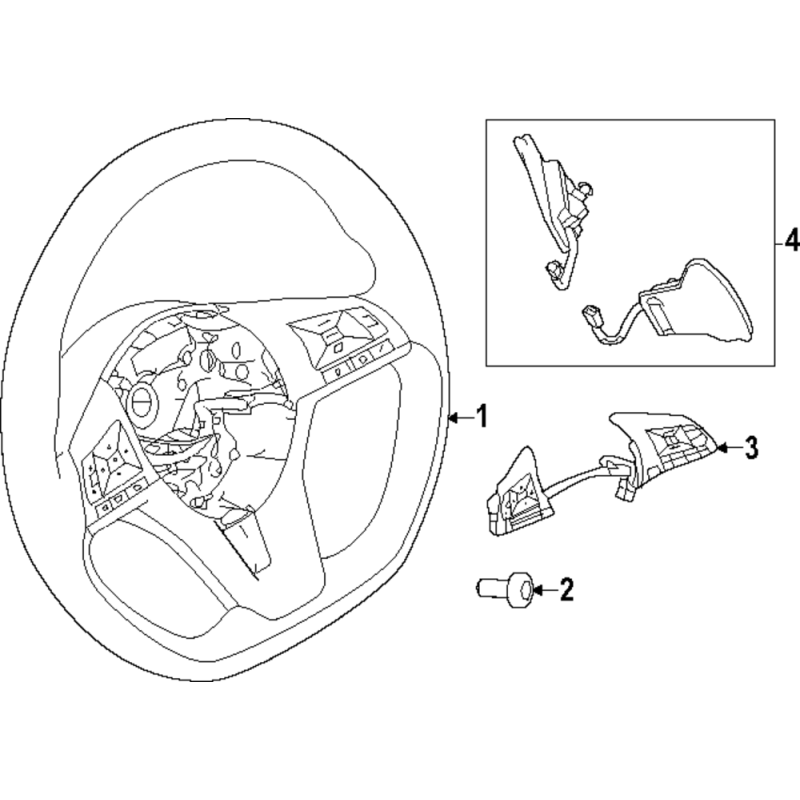 4
1
3
2