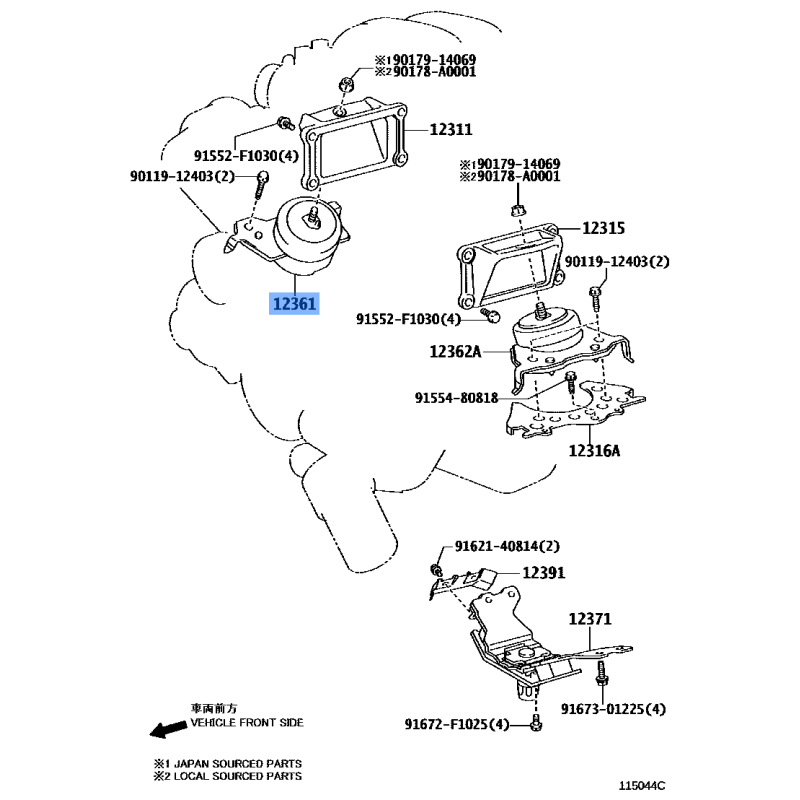 ※1 90179-14069
※2 90178-A0001

12311

91552-F1030(4)

90119-12403(2)

12361

※1 90179-14069
※2 90178-A0001

12315

90119-12403(2)

91552-F1030(4)

12362A

91554-80818

12316A

91621-40814(2)

12391

12371

91673-01225(4)

91672-F1025(4)

車両前方
VEHICLE FRONT SIDE

※1 JAPAN SOURCED PARTS
※2 LOCAL SOURCED PARTS

115044C