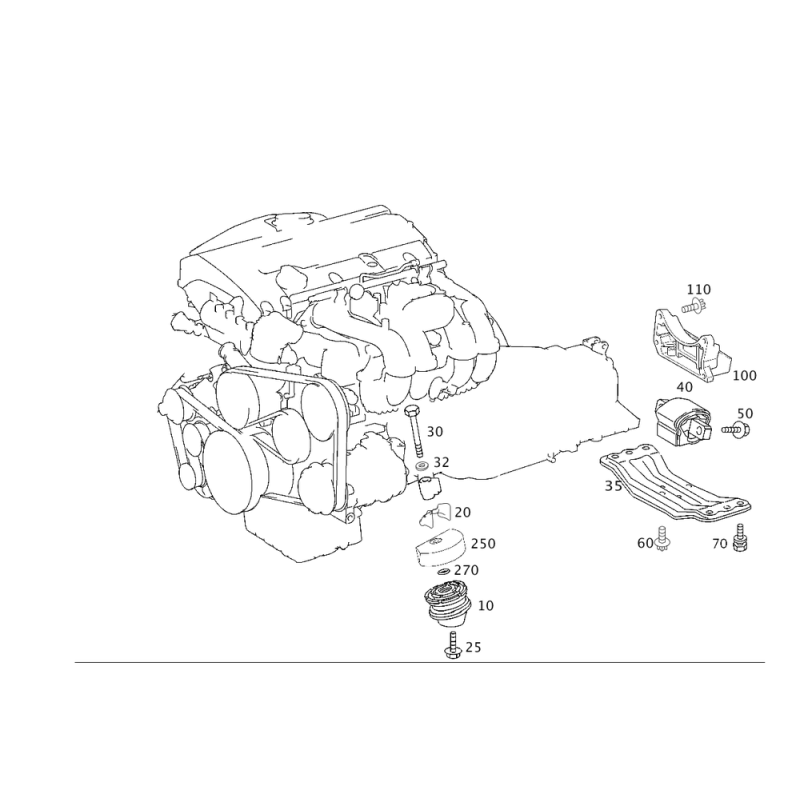 110
100
40
50
30
32
35
20
250
60
70
270
10
25