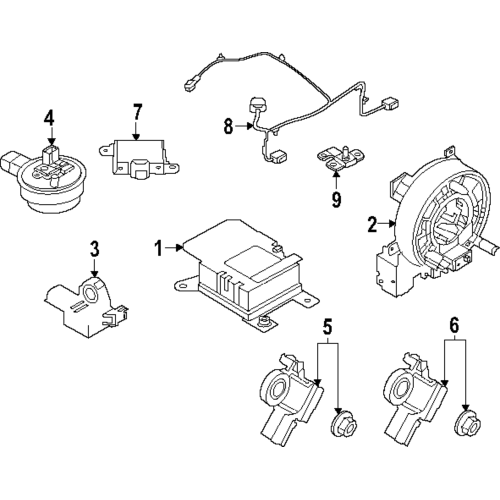 4
7
8
9
2
3
1
5
6