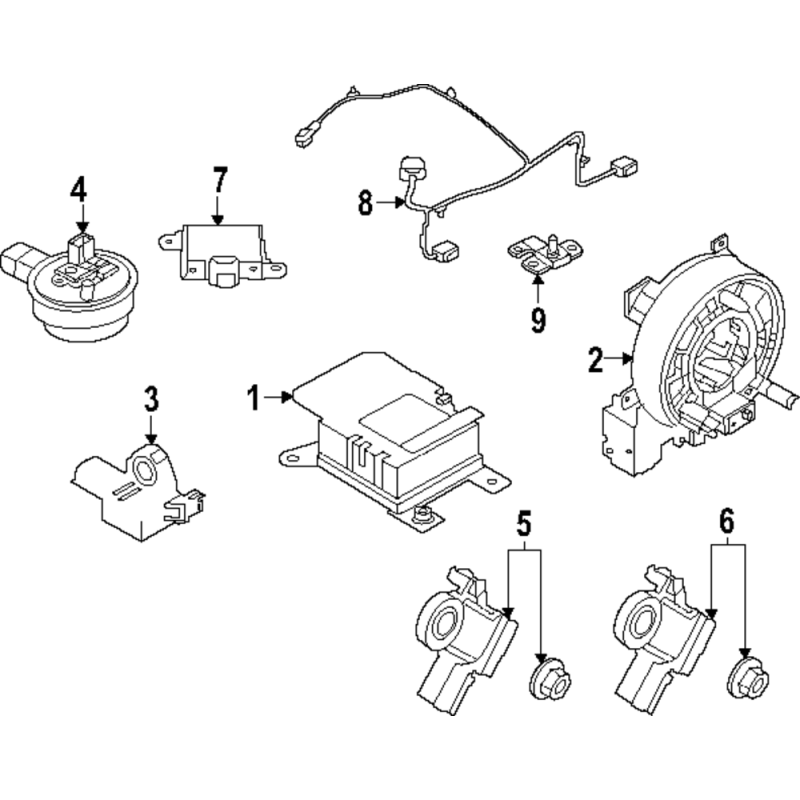 4
7
8
9
2
3
1
5
6