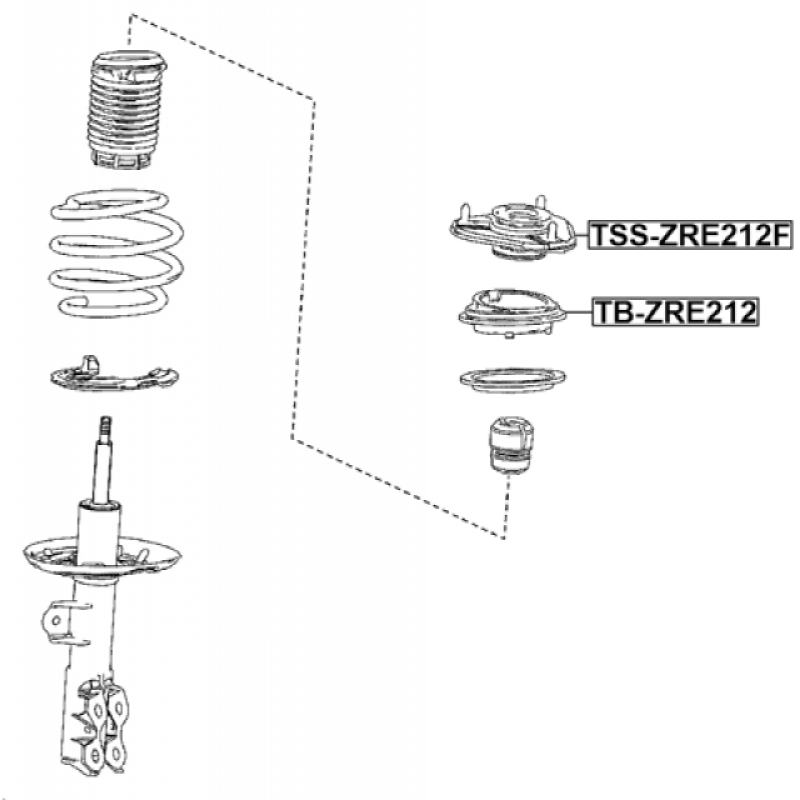 TSS-ZRE212F
TB-ZRE212