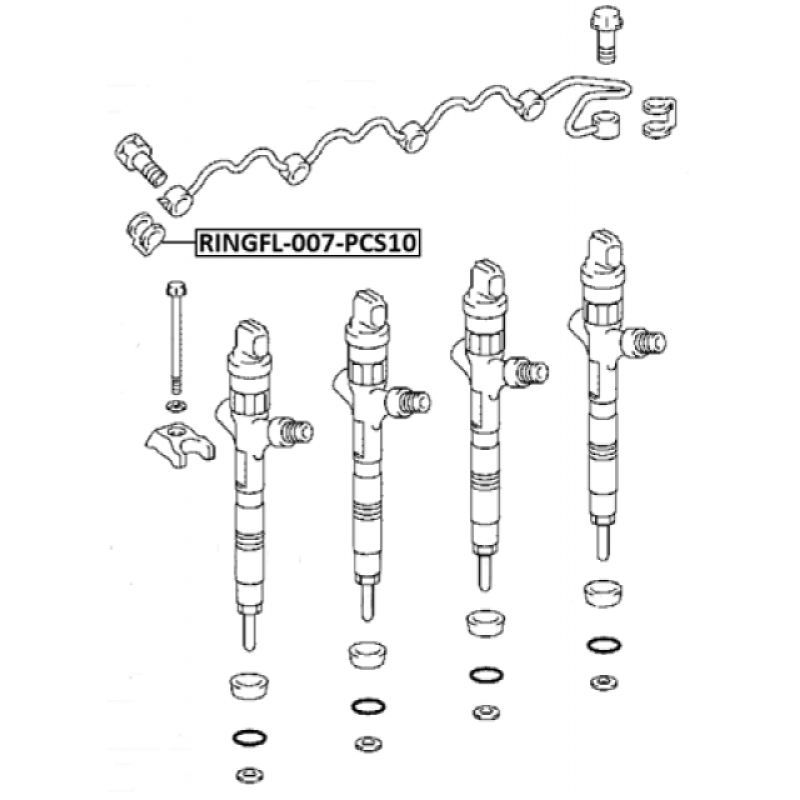 RINGFL-007-PCS10